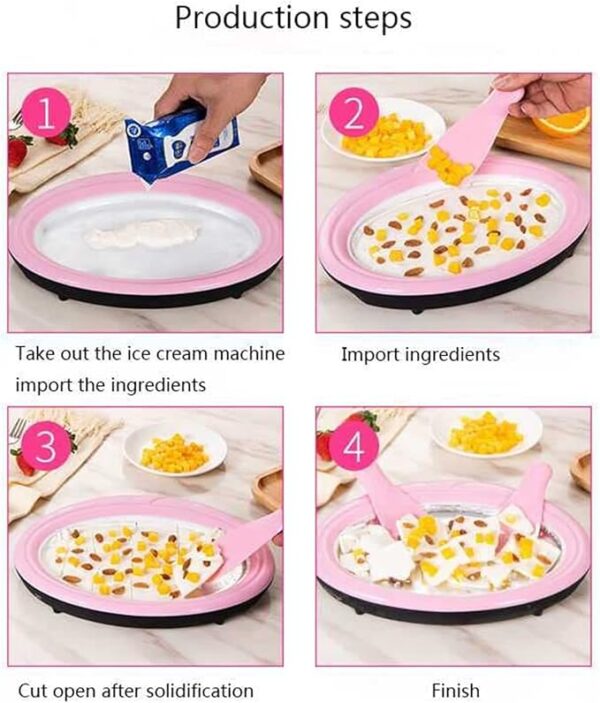 Production steps

1

Take out the ice cream machine import the ingredients

2

Import ingredients

3

Cut open after solidification

4

Finish